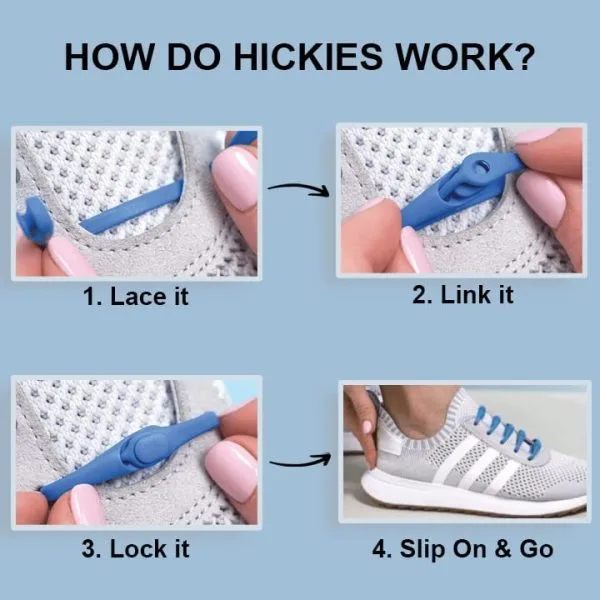 HOW DO HICKIES WORK?

1. Lace it

2. Link it

3. Lock it

4. Slip On & Go